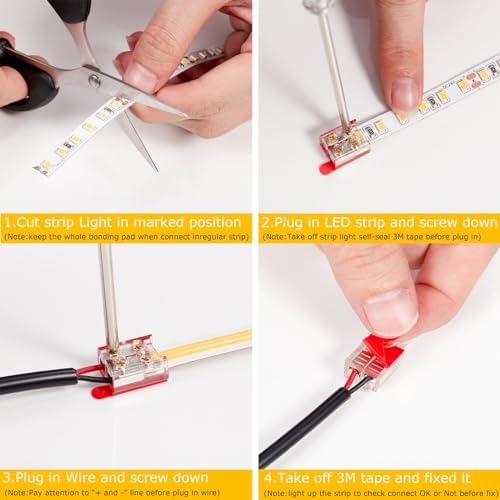 1.Cut strip Light in marked position
(Note:keep the whole bonding pad when connect inregular strip)

2.Plug in LED strip and screw down
(Note:Take off strip light self-seal 3M tape before plug in)

3.Plug in Wire and screw down
(Note:Pay attention to "+ and -" line before plug in wire)

4.Take off 3M tape and fixed it
(Note:light up the strip to check connect OK or Not before fix)