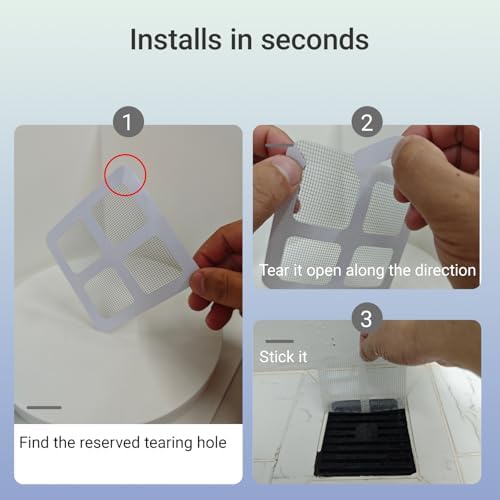 Installs in seconds

1

Find the reserved tearing hole

2

Tear it open along the direction

3

Stick it