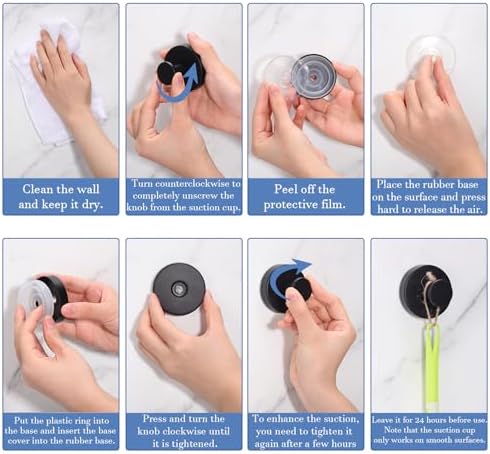 Clean the wall and keep it dry.

Turn counterclockwise to completely unscrew the knob from the suction cup.

Peel off the protective film.

Place the rubber base on the surface and press hard to release the air.

Put the plastic ring into the base and insert the base cover into the rubber base.

Press and turn the knob clockwise until it is tightened.

To enhance the suction, you need to tighten it again after a few hours

Leave it for 24 hours before use. Note that the suction cup only works on smooth surfaces.