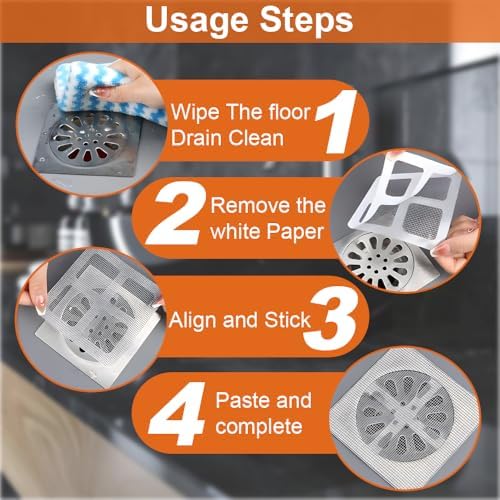 Usage Steps

Wipe The floor Drain Clean 1

2 Remove the white Paper

Align and Stick 3

4 Paste and complete