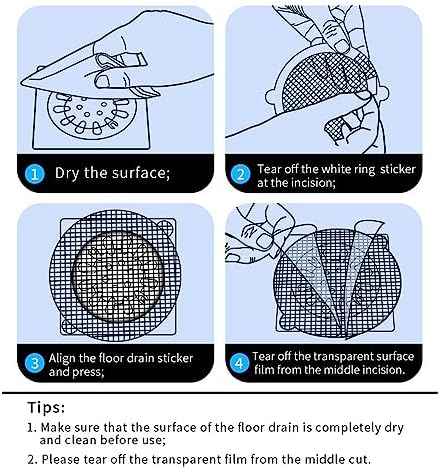 1 Dry the surface;

2 Tear off the white ring sticker at the incision;

3 Align the floor drain sticker and press;

4 Tear off the transparent surface film from the middle incision.

Tips:

1. Make sure that the surface of the floor drain is completely dry and clean before use;

2. Please tear off the transparent film from the middle cut.