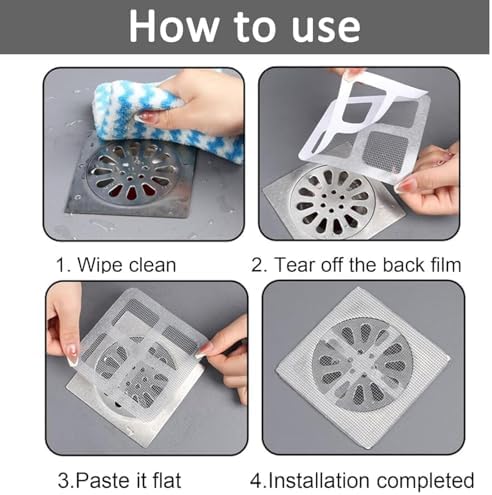 How to use

1. Wipe clean

2. Tear off the back film

3.Paste it flat

4.Installation completed