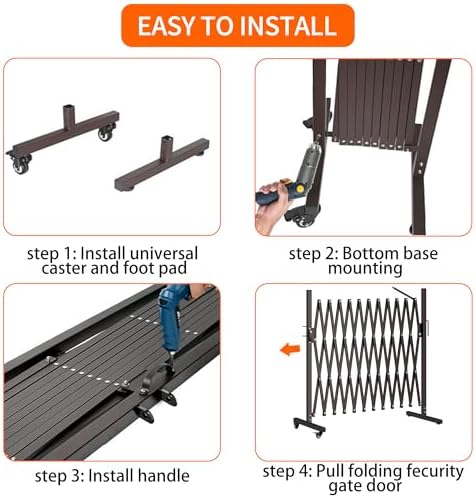 EASY TO INSTALL

step 1: Install universal caster and foot pad

step 2: Bottom base mounting

step 3: Install handle

step 4: Pull folding fecurity gate door