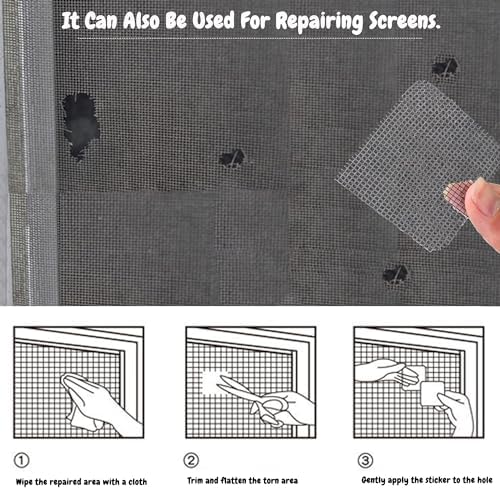 It Can Also Be Used For Repairing Screens.

①
Wipe the repaired area with a cloth

②
Trim and flatten the torn area

③
Gently apply the sticker to the hole