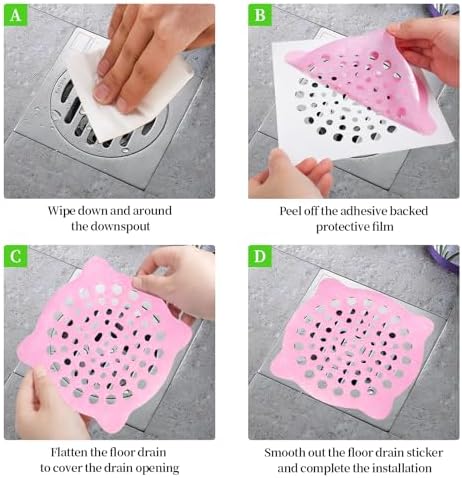 A

Wipe down and around the downspout

B

Peel off the adhesive backed protective film

C

Flatten the floor drain to cover the drain opening

D

Smooth out the floor drain sticker and complete the installation