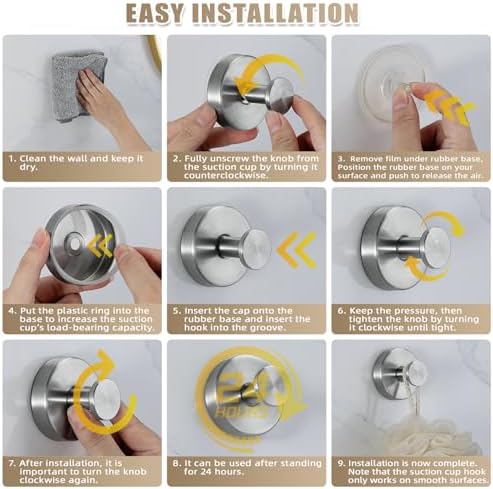 EASY INSTALLATION

1. Clean the wall and keep it dry.

2. Fully unscrew the knob from the suction cup by turning it counterclockwise.

3. Remove film under rubber base, Position the rubber base on your surface and push to release the air.

4. Put the plastic ring into the base to increase the suction cup's load-bearing capacity.

5. Insert the cap onto the rubber base and insert the hook into the groove.

6. Keep the pressure, then tighten the knob by turning it clockwise until tight.

7. After installation, it is important to turn the knob clockwise again.

24 HOURS

8. It can be used after standing for 24 hours.

9. Installation is now complete. Note that the suction cup hook only works on smooth surfaces.