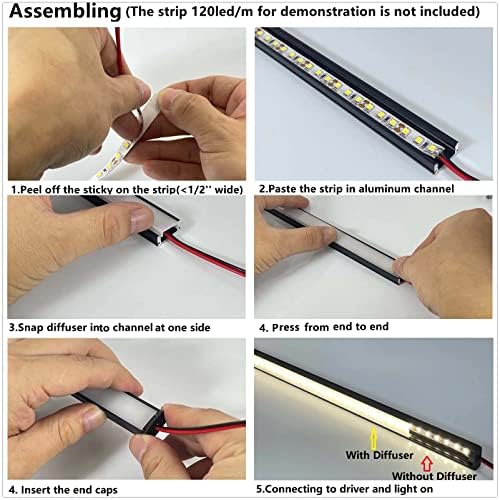 Assembling (The strip 120led/m for demonstration is not included)

1.Peel off the sticky on the strip(<1/2'' wide)

2.Paste the strip in aluminum channel

3.Snap diffuser into channel at one side

4. Press from end to end

4. Insert the end caps

With Diffuser

Without Diffuser

5.Connecting to driver and light on