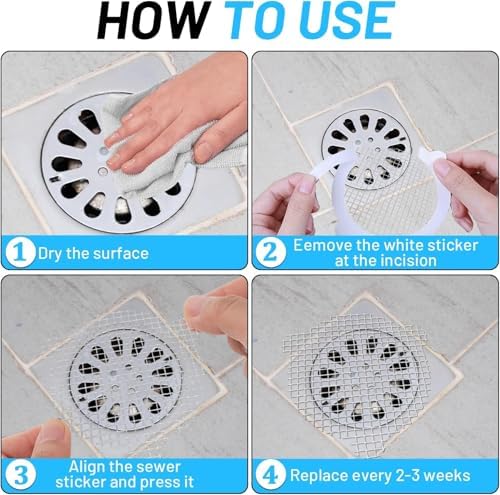 HOW TO USE

1 Dry the surface

2 Eemove the white sticker at the incision

3 Align the sewer sticker and press it

4 Replace every 2-3 weeks