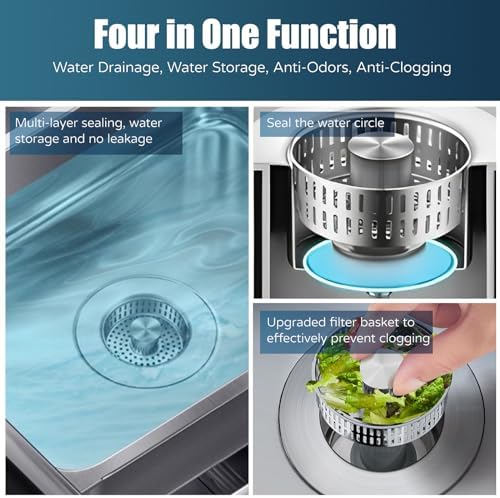 Four in One Function

Water Drainage, Water Storage, Anti-Odors, Anti-Clogging

Multi-layer sealing, water storage and no leakage

Seal the water circle

Upgraded filter basket to effectively prevent clogging