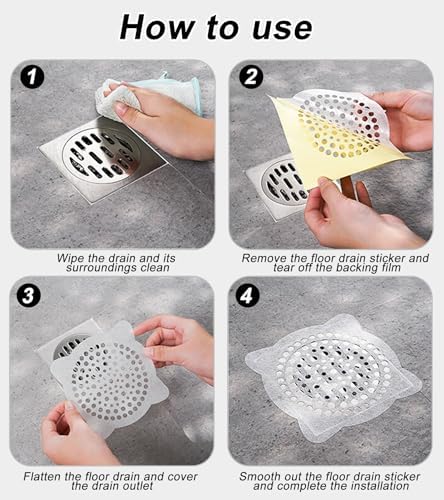 How to use

1

Wipe the drain and its surroundings clean

2

Remove the floor drain sticker and tear off the backing film

3

Flatten the floor drain and cover the drain outlet

4

Smooth out the floor drain sticker and complete the installation