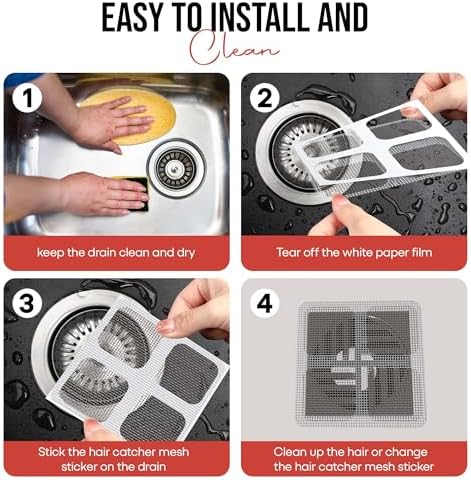 EASY TO INSTALL AND
Clean

1

keep the drain clean and dry

2

Tear off the white paper film

3

Stick the hair catcher mesh sticker on the drain

4

Clean up the hair or change the hair catcher mesh sticker