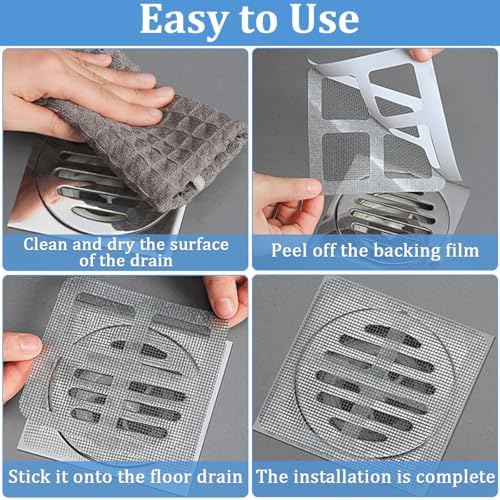 Easy to Use

Clean and dry the surface of the drain

Peel off the backing film

Stick it onto the floor drain

The installation is complete