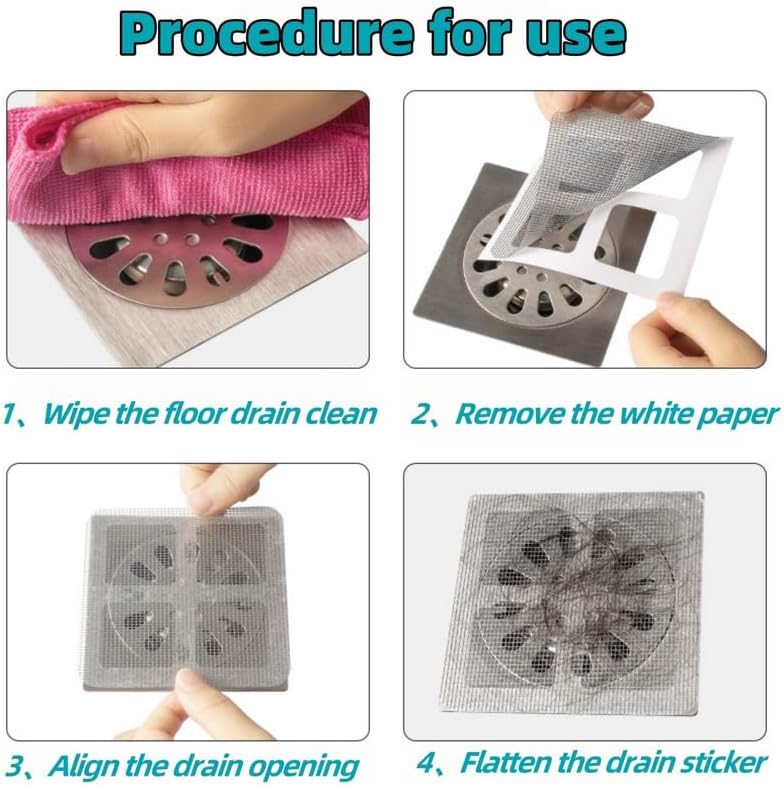 Procedure for use

1、Wipe the floor drain clean

2、Remove the white paper

3、Align the drain opening

4、Flatten the drain sticker