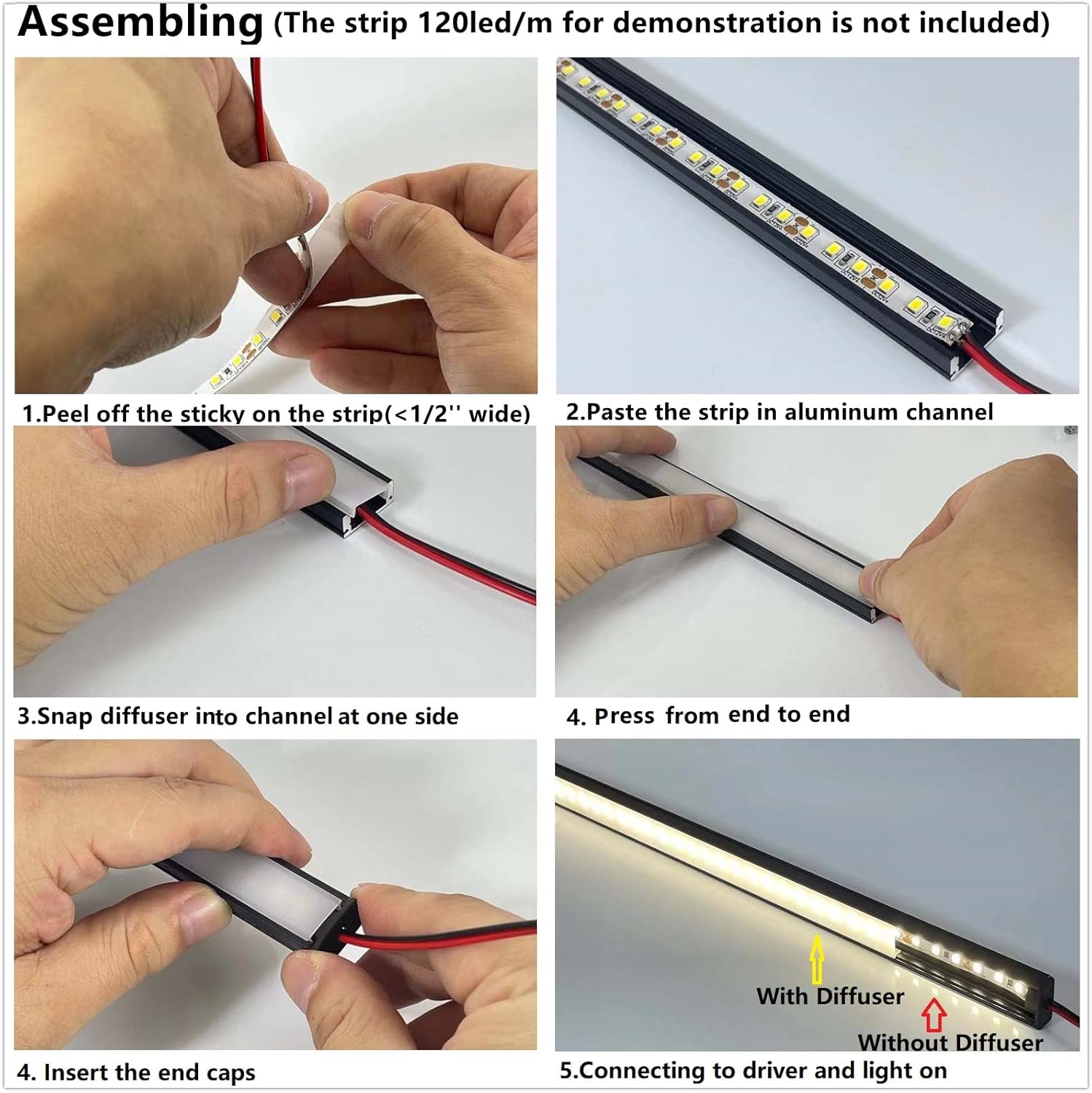 Assembling (The strip 120led/m for demonstration is not included)

1.Peel off the sticky on the strip(<1/2'' wide)

2.Paste the strip in aluminum channel

3.Snap diffuser into channel at one side

4. Press from end to end

4. Insert the end caps

With Diffuser

Without Diffuser

5.Connecting to driver and light on