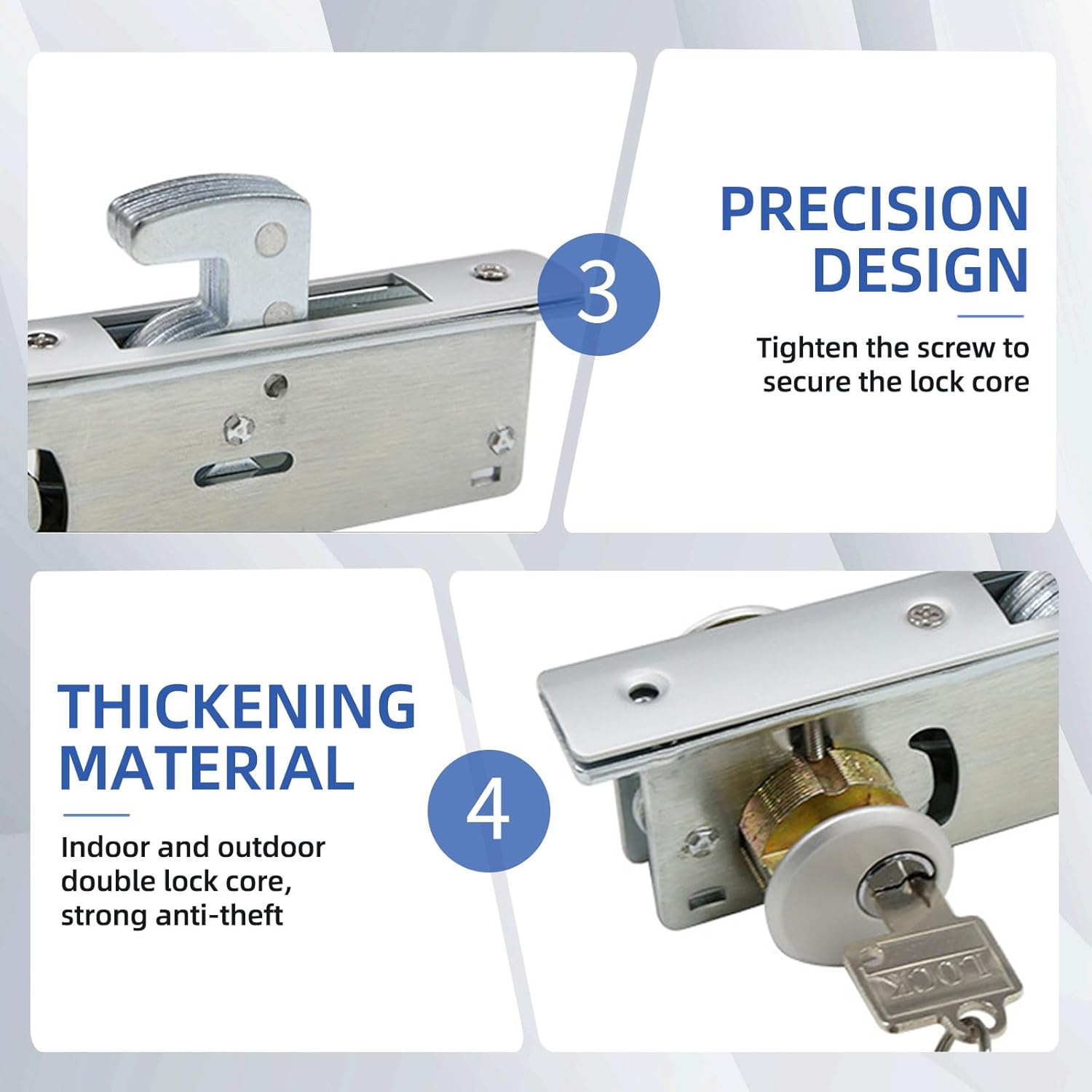 3

PRECISION DESIGN

Tighten the screw to secure the lock core

THICKENING MATERIAL

Indoor and outdoor double lock core, strong anti-theft

4

LOCK