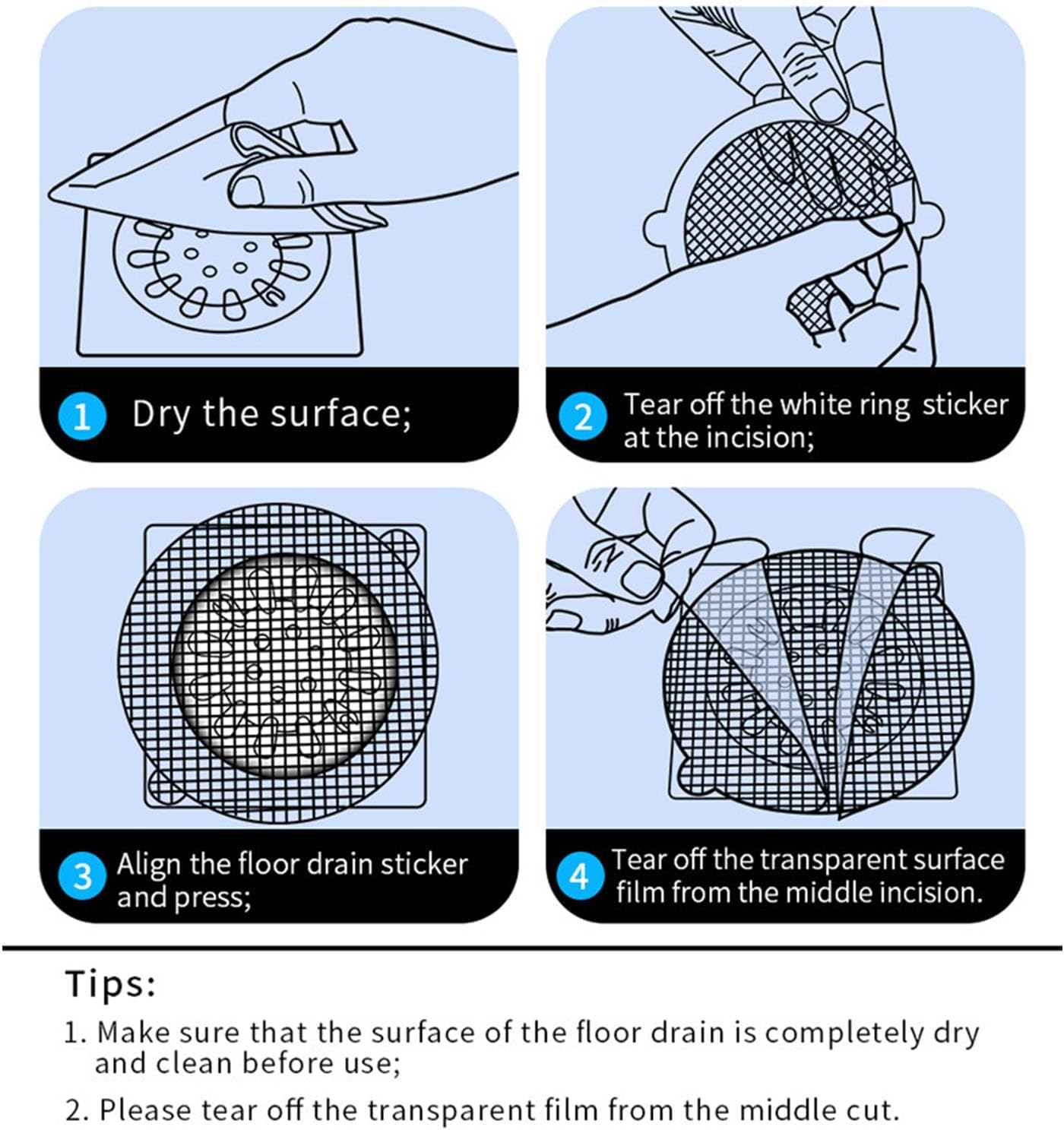 1 Dry the surface;

2 Tear off the white ring sticker at the incision;

3 Align the floor drain sticker and press;

4 Tear off the transparent surface film from the middle incision.

Tips:

1. Make sure that the surface of the floor drain is completely dry and clean before use;

2. Please tear off the transparent film from the middle cut.