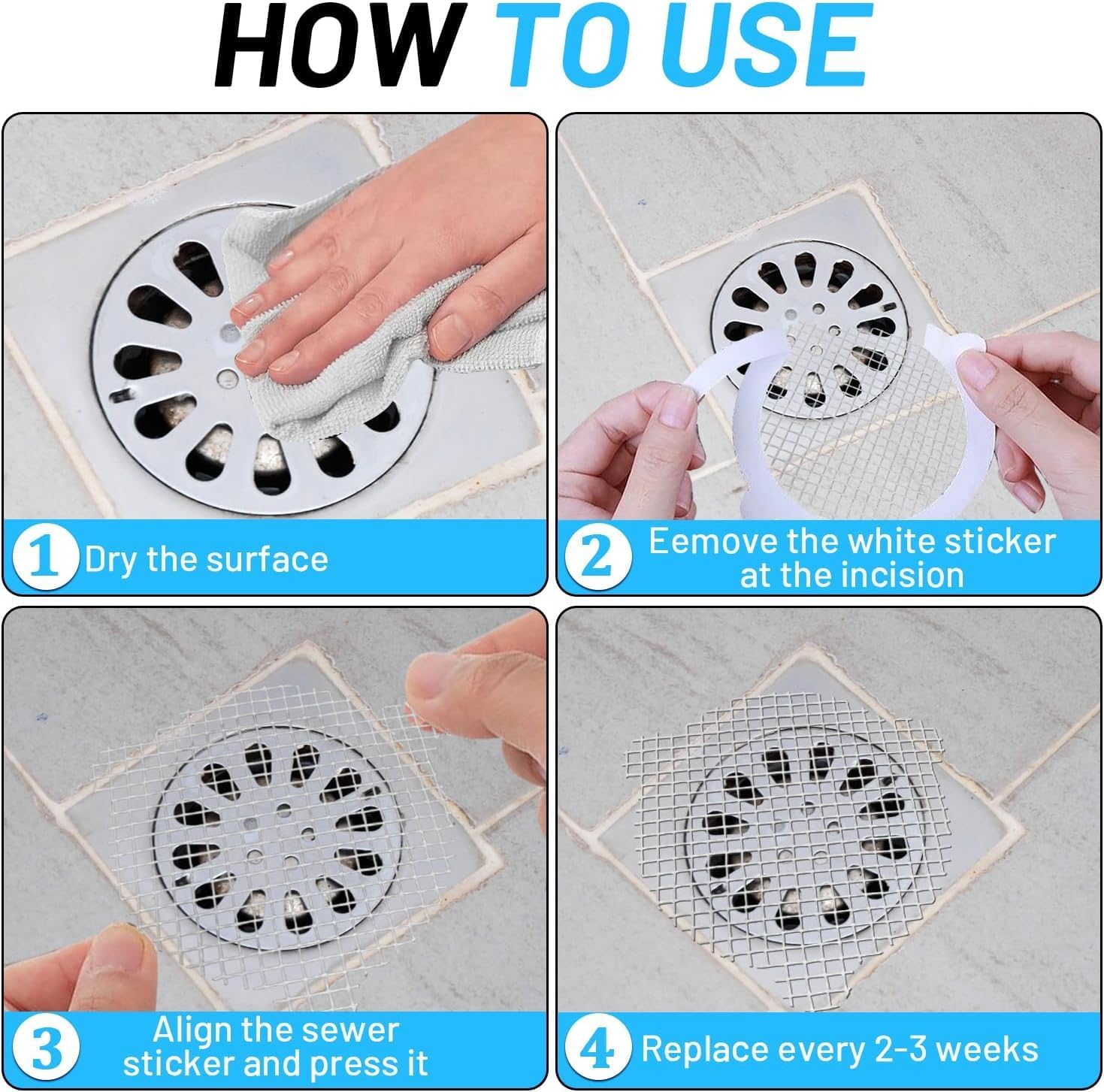 HOW TO USE

1 Dry the surface

2 Eemove the white sticker at the incision

3 Align the sewer sticker and press it

4 Replace every 2-3 weeks