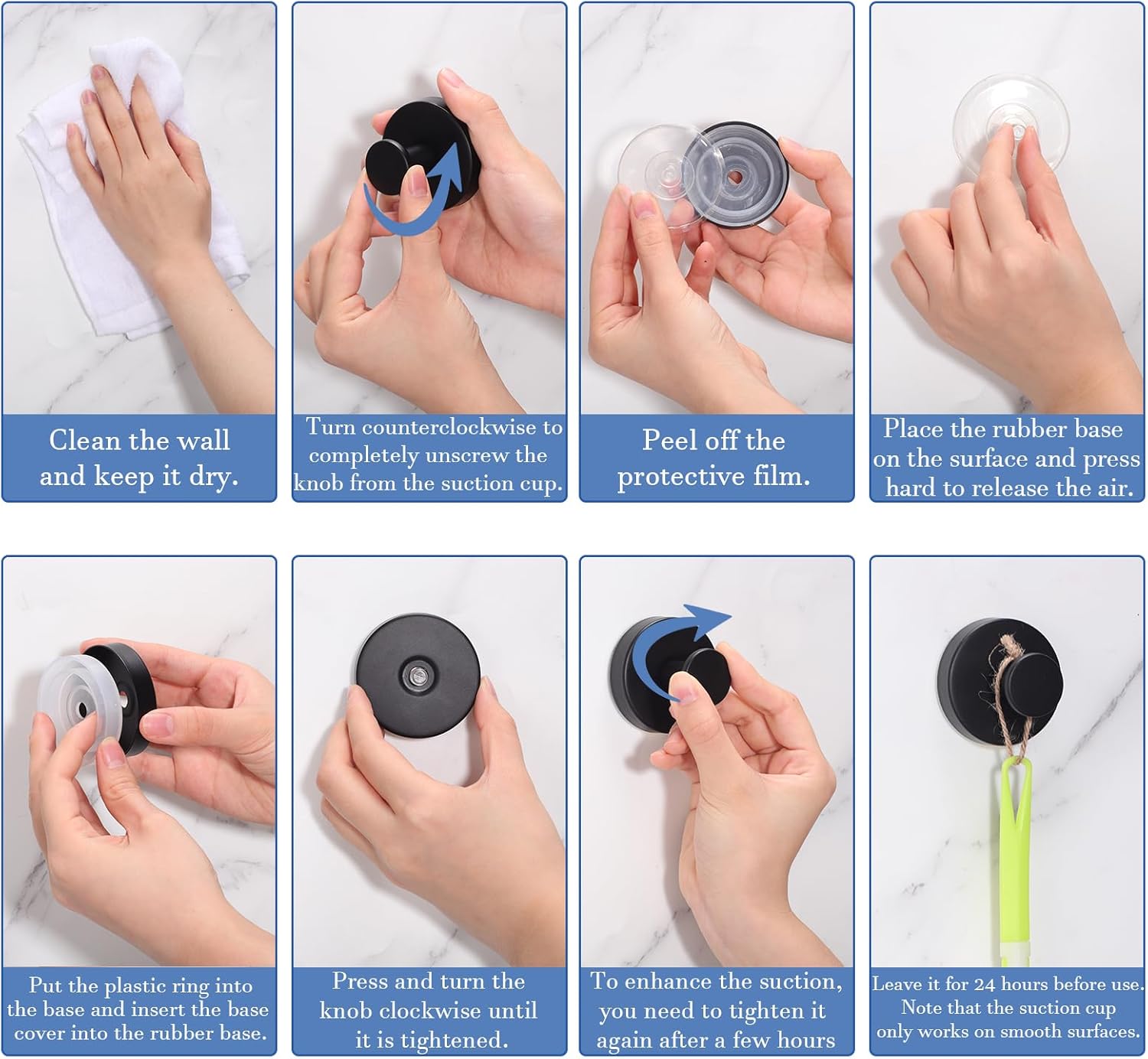 Clean the wall and keep it dry.

Turn counterclockwise to completely unscrew the knob from the suction cup.

Peel off the protective film.

Place the rubber base on the surface and press hard to release the air.

Put the plastic ring into the base and insert the base cover into the rubber base.

Press and turn the knob clockwise until it is tightened.

To enhance the suction, you need to tighten it again after a few hours

Leave it for 24 hours before use. Note that the suction cup only works on smooth surfaces.