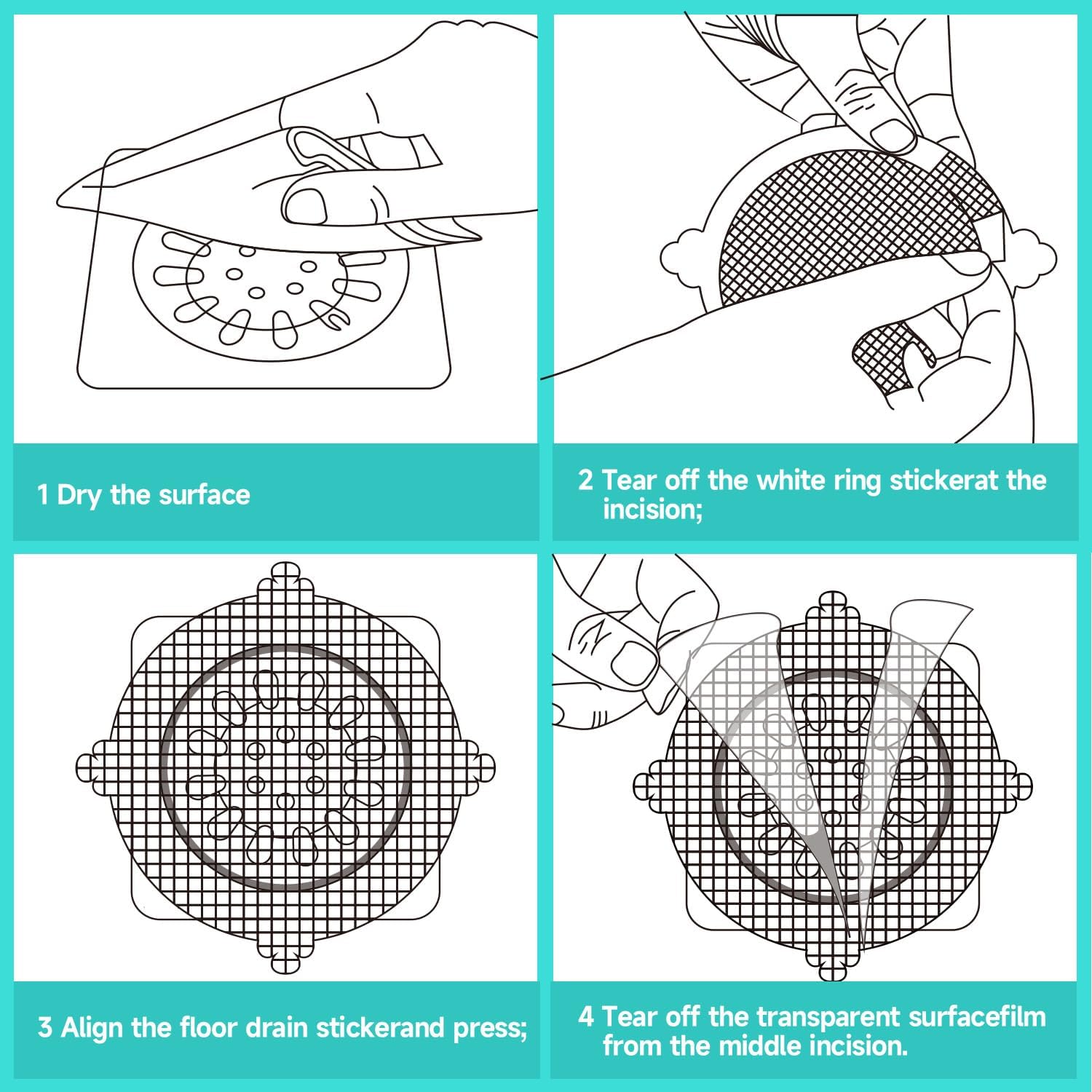 1 Dry the surface

2 Tear off the white ring stickerat the incision;

3 Align the floor drain stickerand press;

4 Tear off the transparent surfacefilm from the middle incision.