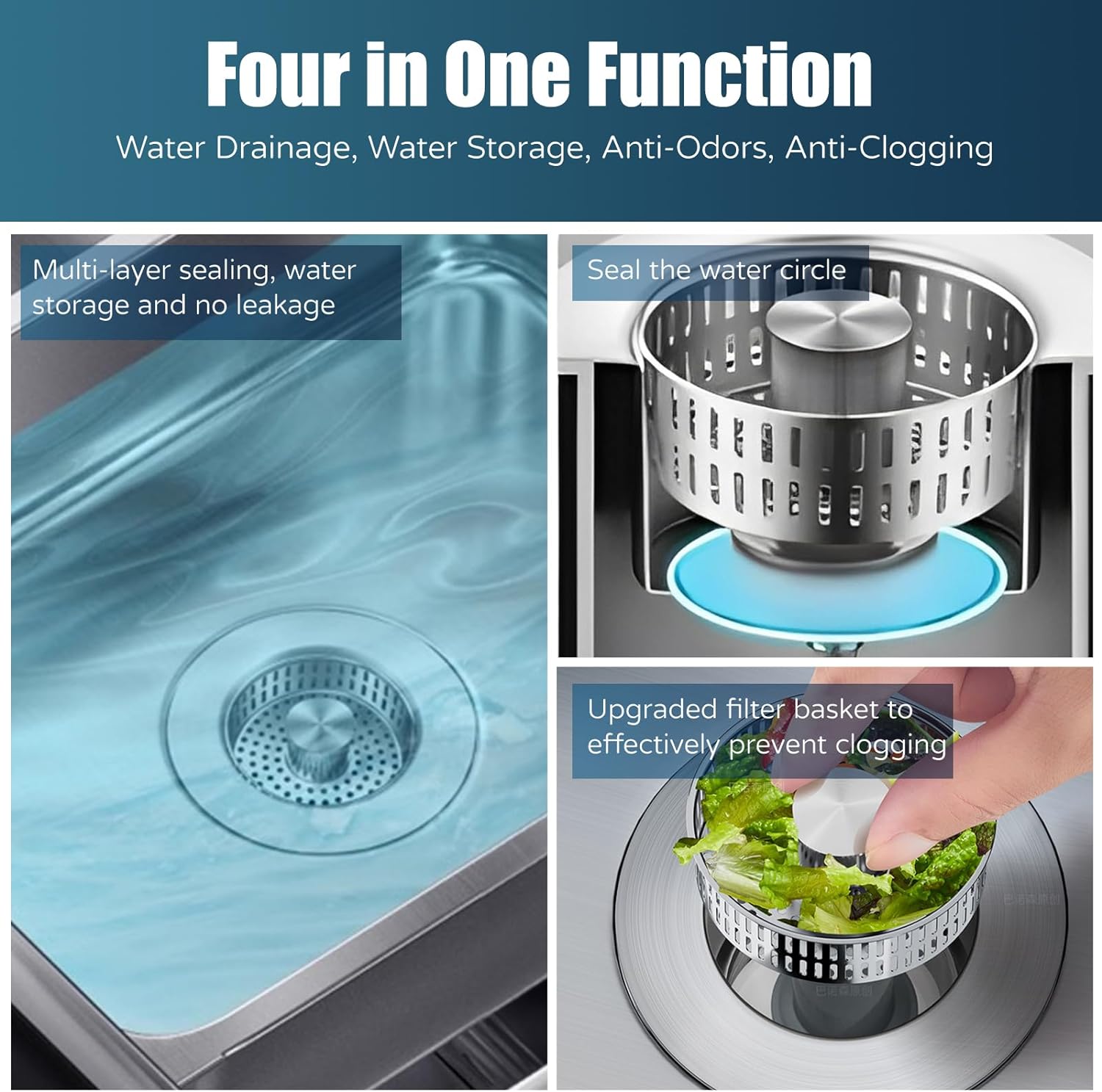 Four in One Function

Water Drainage, Water Storage, Anti-Odors, Anti-Clogging

Multi-layer sealing, water storage and no leakage

Seal the water circle

Upgraded filter basket to effectively prevent clogging