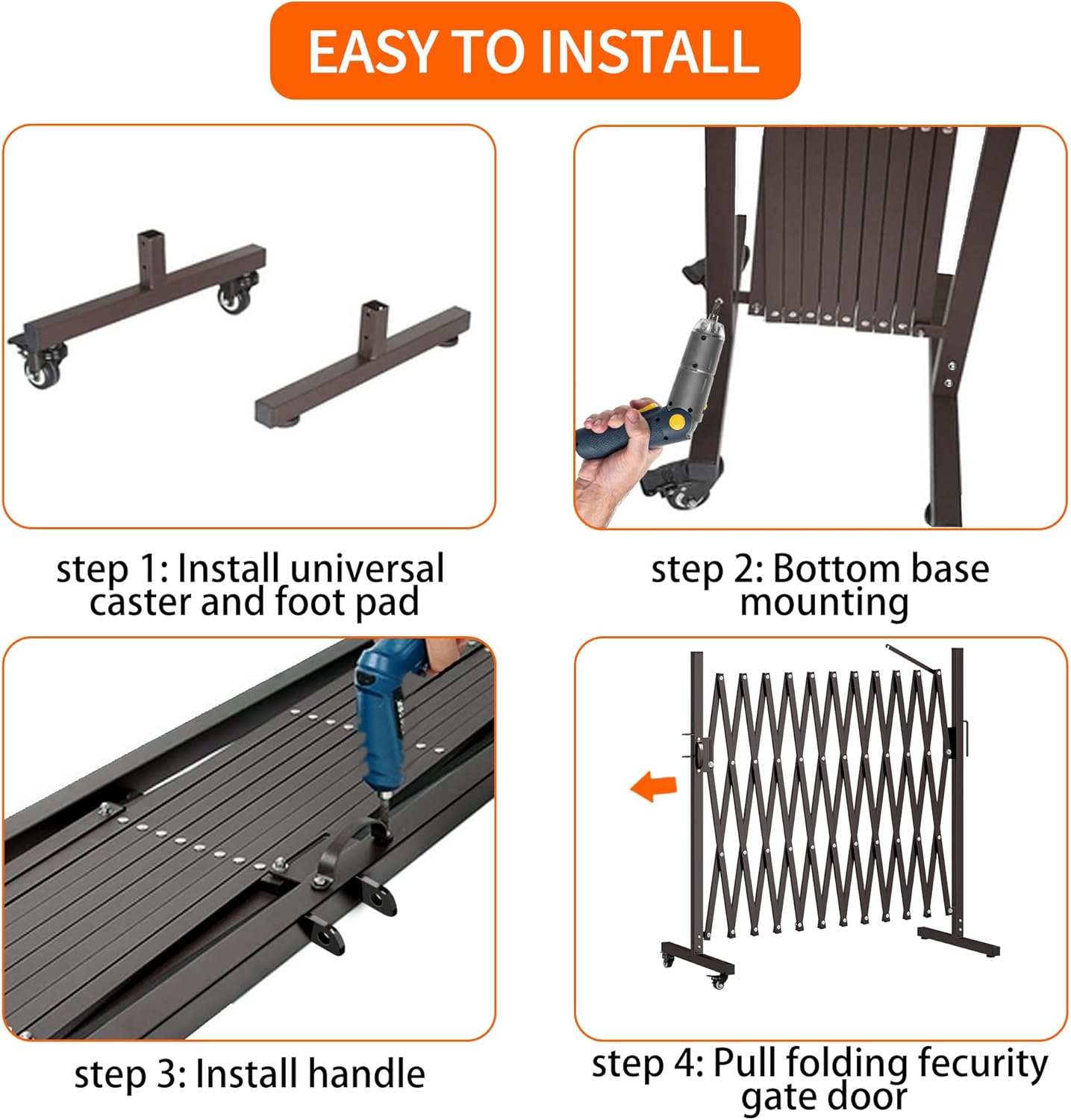 EASY TO INSTALL

step 1: Install universal caster and foot pad

step 2: Bottom base mounting

step 3: Install handle

step 4: Pull folding fecurity gate door