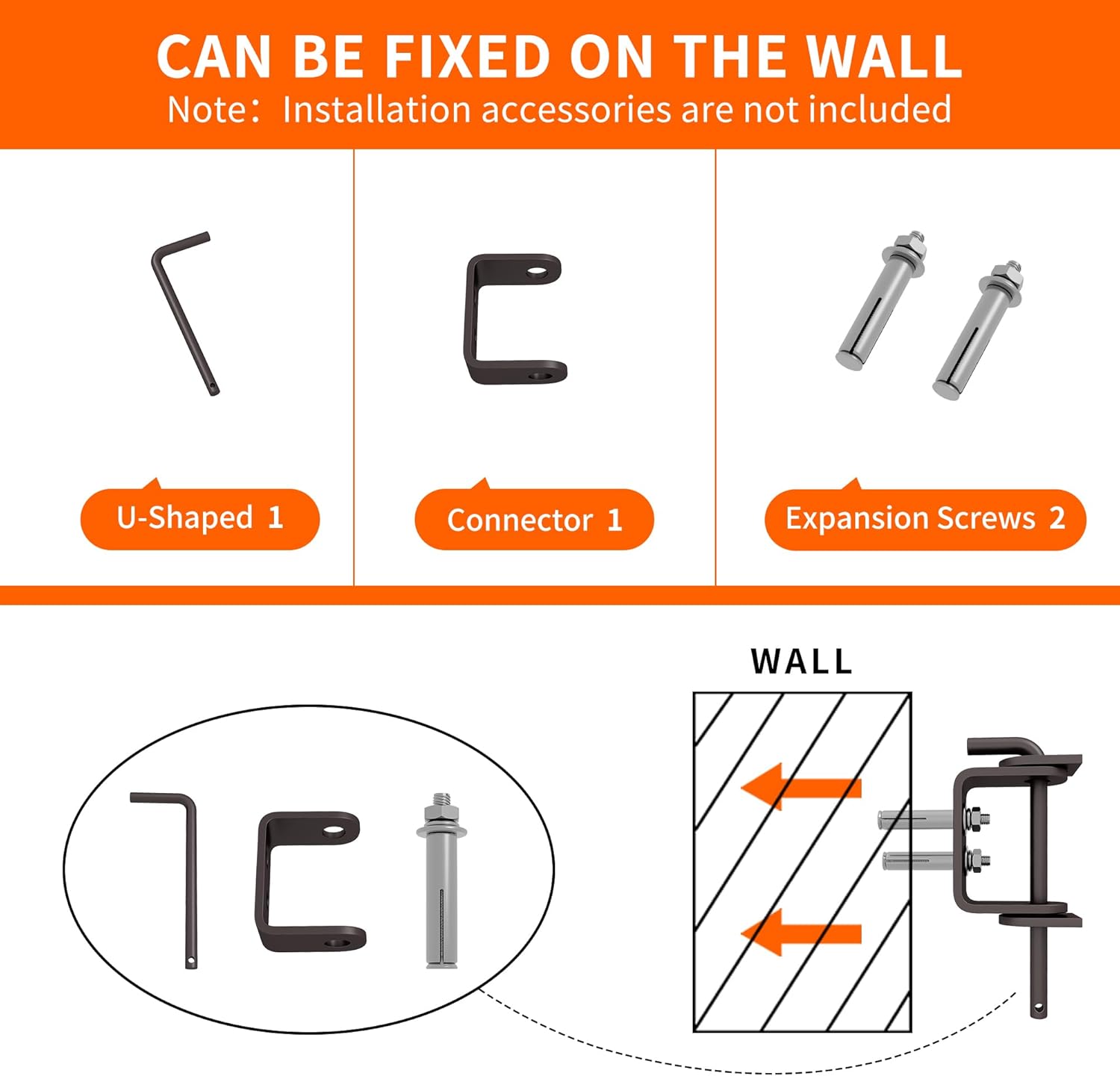 CAN BE FIXED ON THE WALL
Note: Installation accessories are not included

U-Shaped 1

Connector 1

Expansion Screws 2

WALL