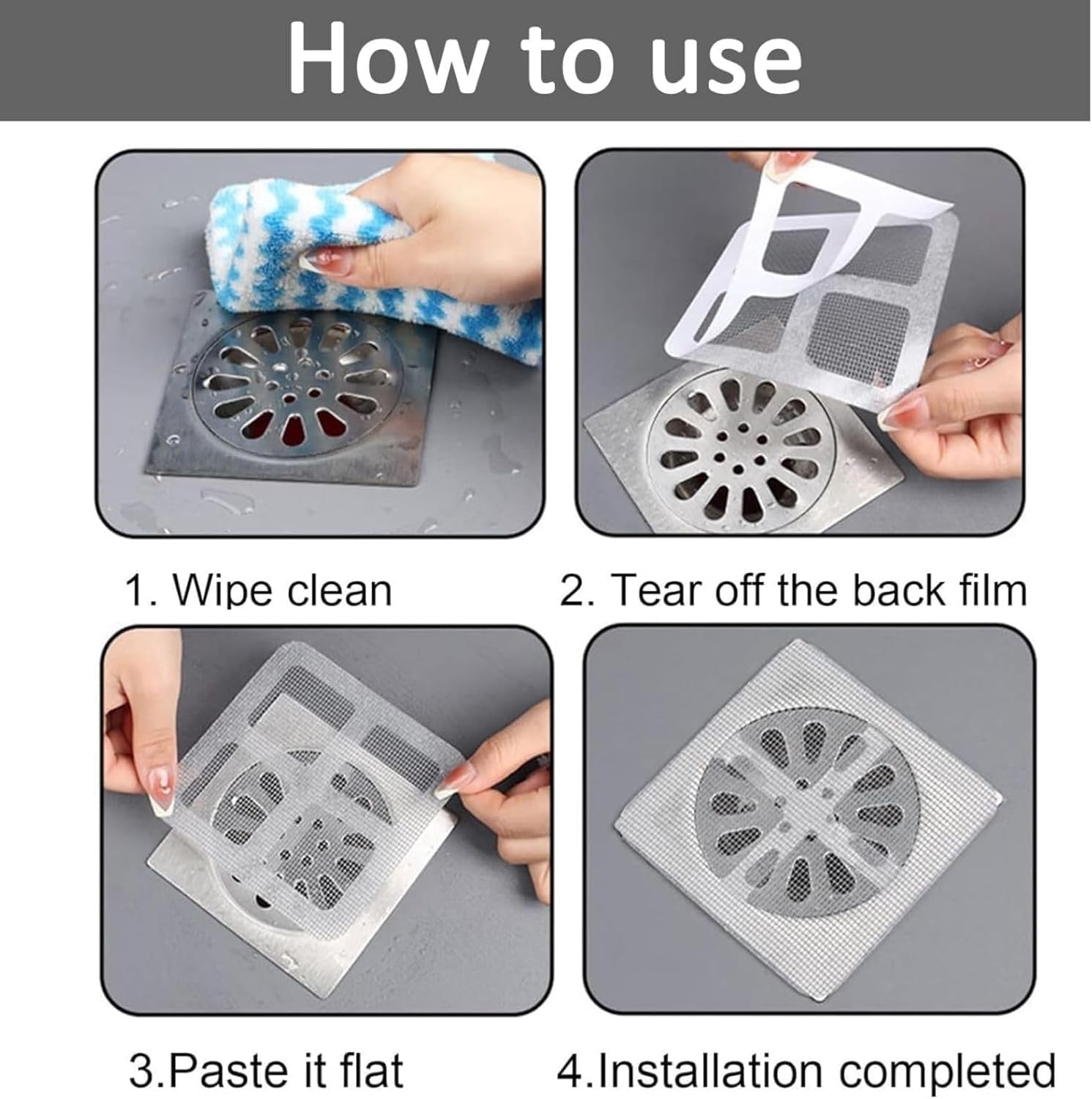 How to use

1. Wipe clean

2. Tear off the back film

3.Paste it flat

4.Installation completed