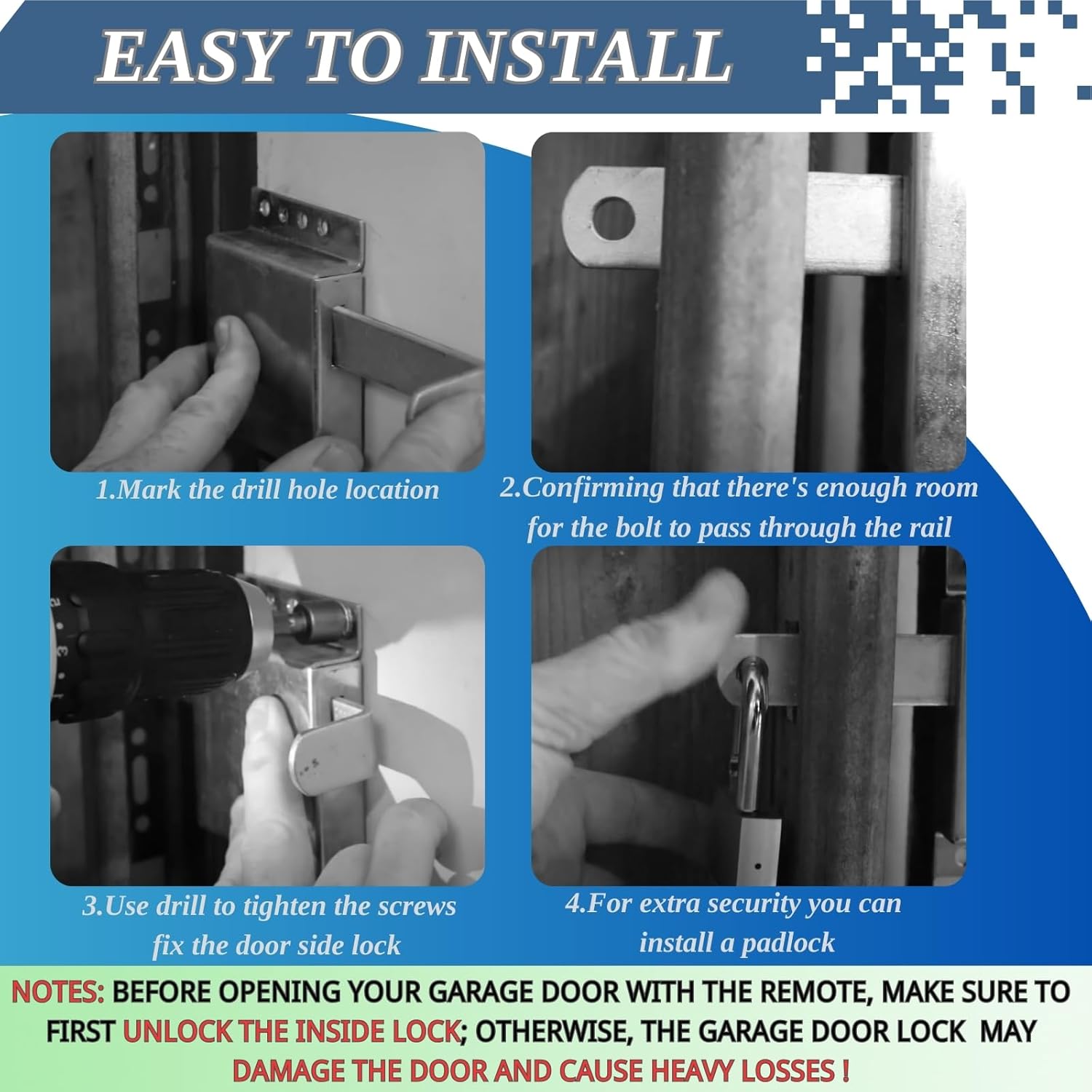 EASY TO INSTALL

1.Mark the drill hole location

2.Confirming that there's enough room for the bolt to pass through the rail

3.Use drill to tighten the screws fix the door side lock

4.For extra security you can install a padlock

NOTES: BEFORE OPENING YOUR GARAGE DOOR WITH THE REMOTE, MAKE SURE TO FIRST UNLOCK THE INSIDE LOCK; OTHERWISE, THE GARAGE DOOR LOCK MAY DAMAGE THE DOOR AND CAUSE HEAVY LOSSES !