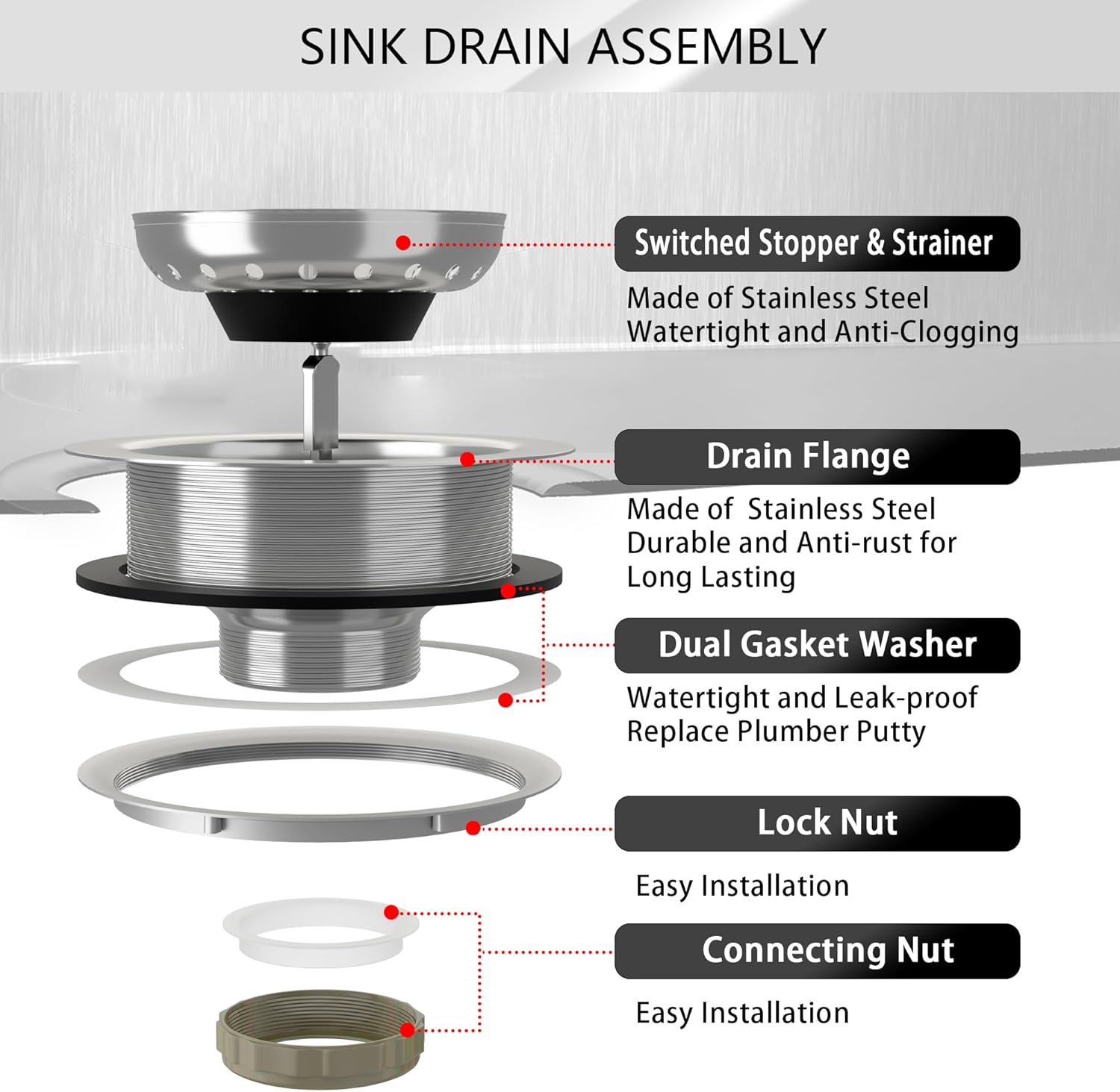 SINK DRAIN ASSEMBLY

Switched Stopper & Strainer

Made of Stainless Steel
Watertight and Anti-Clogging

Drain Flange

Made of Stainless Steel
Durable and Anti-rust for Long Lasting

Dual Gasket Washer

Watertight and Leak-proof
Replace Plumber Putty

Lock Nut

Easy Installation

Connecting Nut

Easy Installation