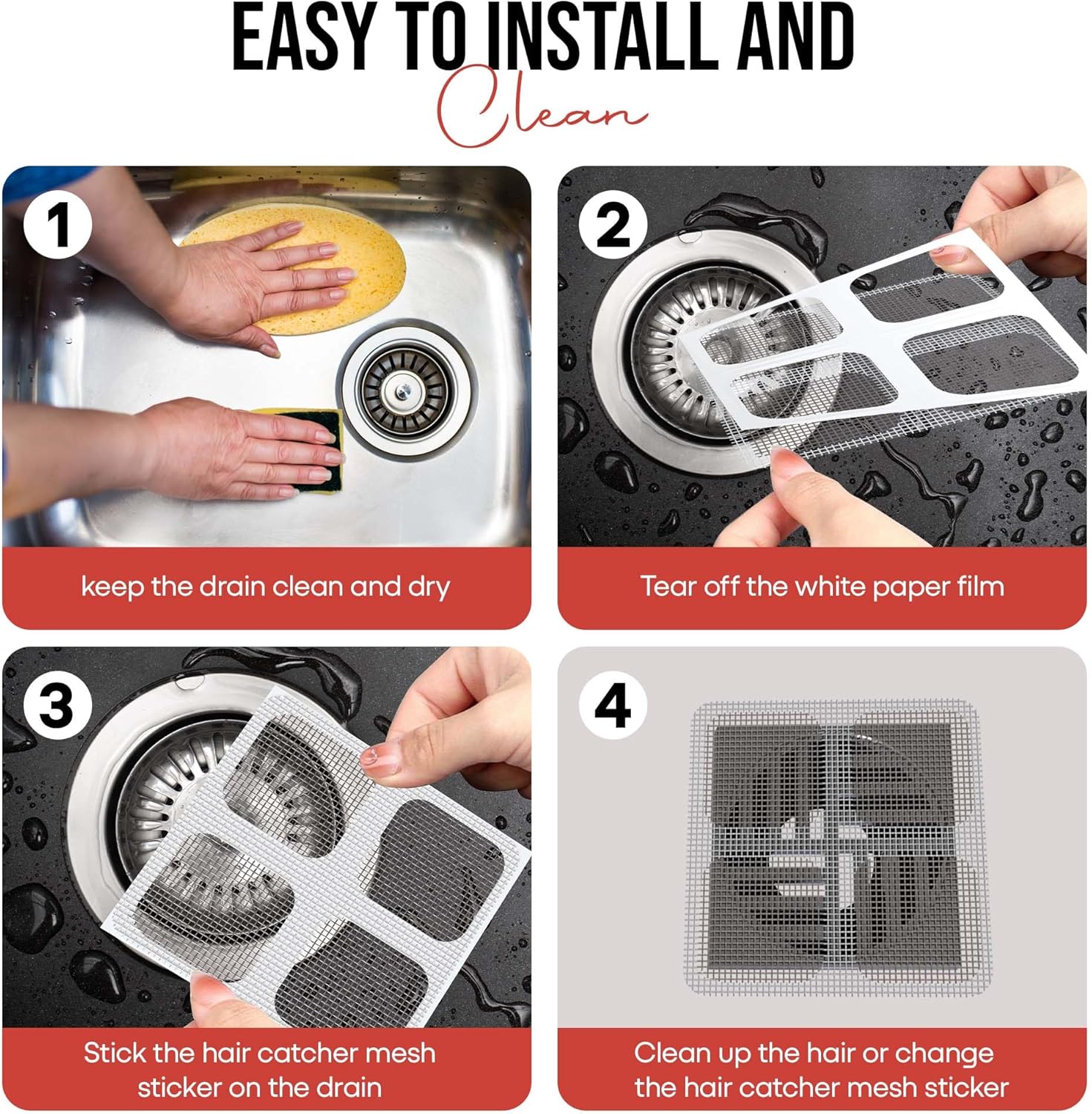 EASY TO INSTALL AND
Clean

1
keep the drain clean and dry

2
Tear off the white paper film

3
Stick the hair catcher mesh sticker on the drain

4
Clean up the hair or change the hair catcher mesh sticker