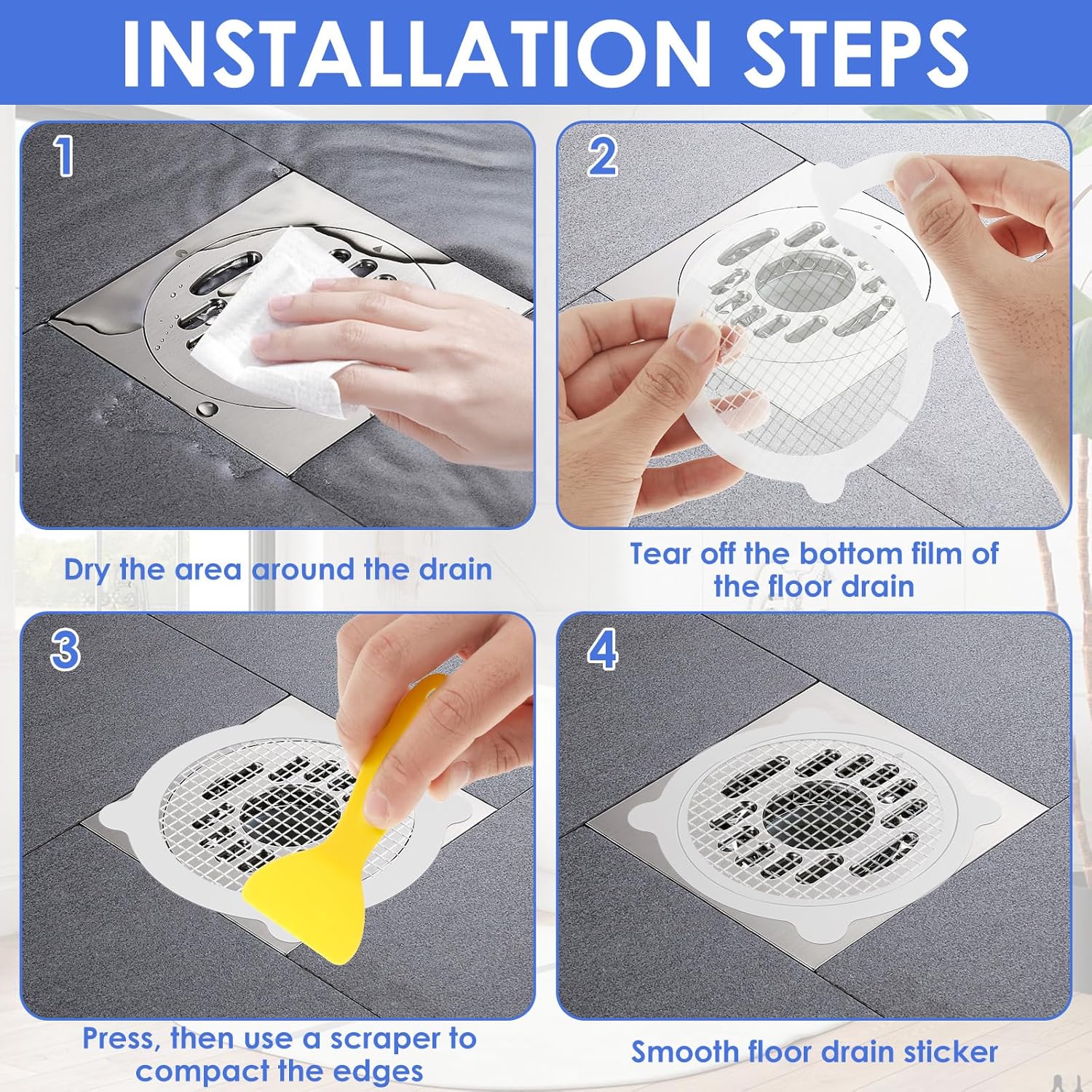 INSTALLATION STEPS

1

Dry the area around the drain

2

Tear off the bottom film of the floor drain

3

Press, then use a scraper to compact the edges

4

Smooth floor drain sticker