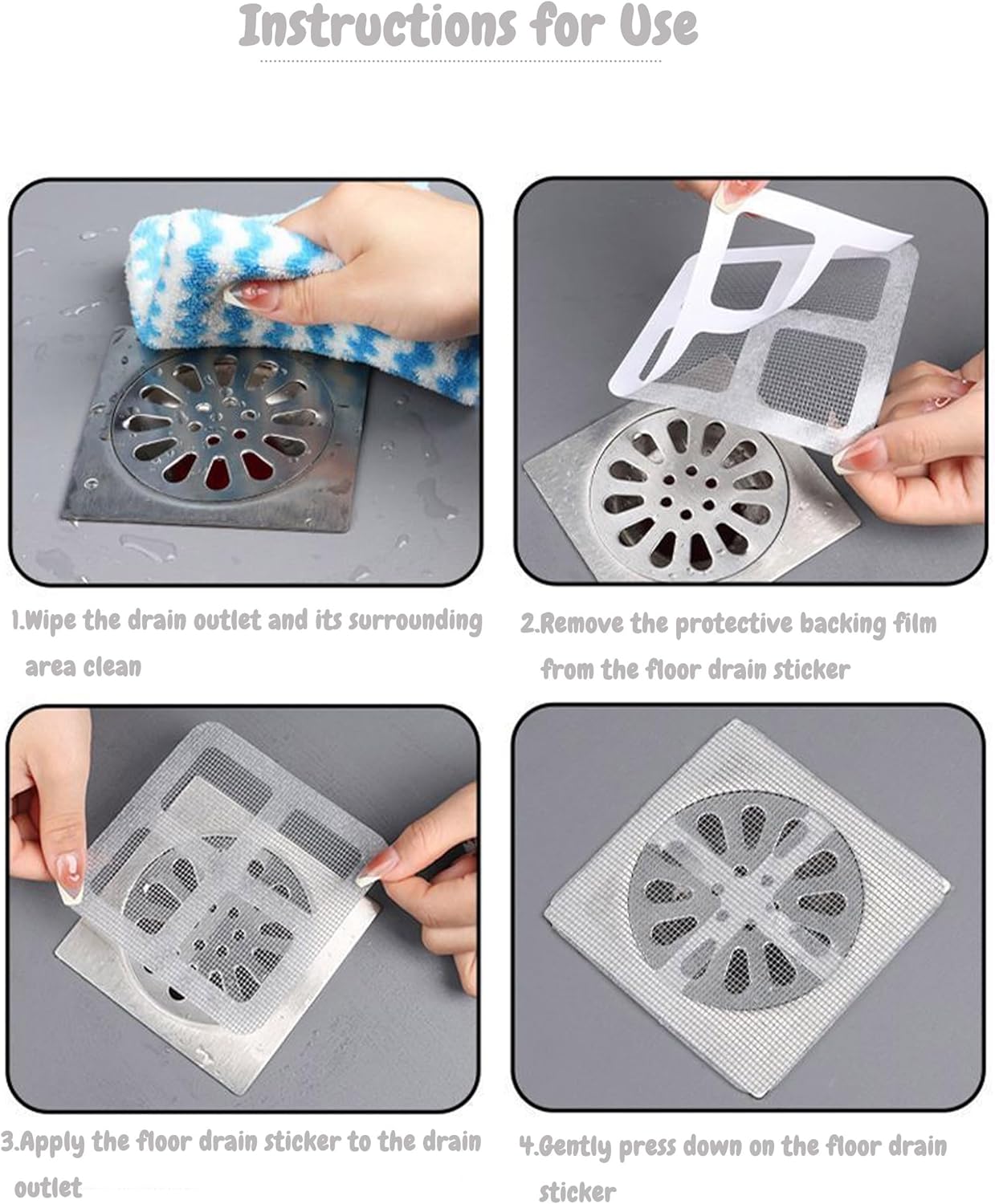 Instructions for Use

1.Wipe the drain outlet and its surrounding area clean

2.Remove the protective backing film from the floor drain sticker

3.Apply the floor drain sticker to the drain outlet

4.Gently press down on the floor drain sticker