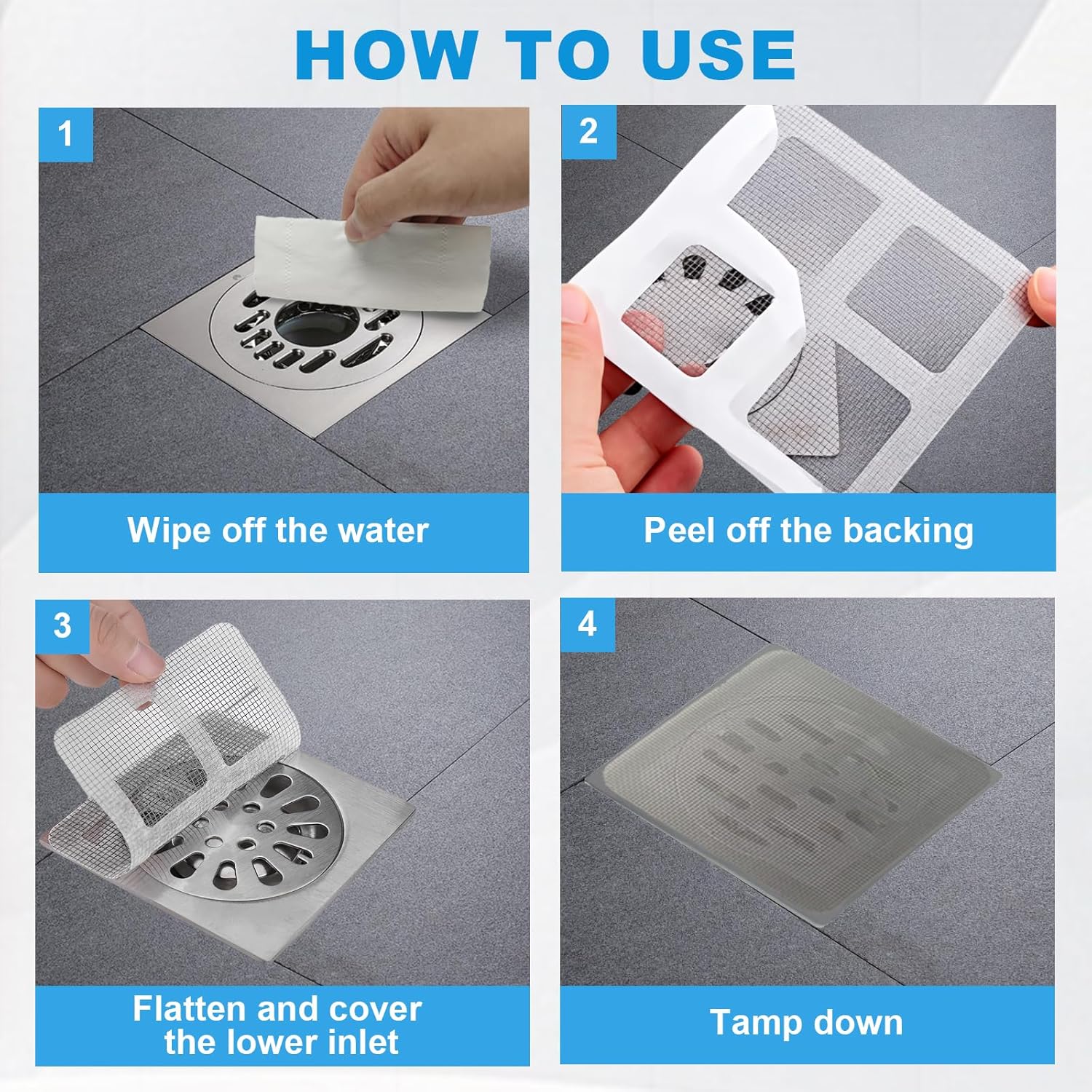 HOW TO USE

1

Wipe off the water

2

Peel off the backing

3

Flatten and cover the lower inlet

4

Tamp down