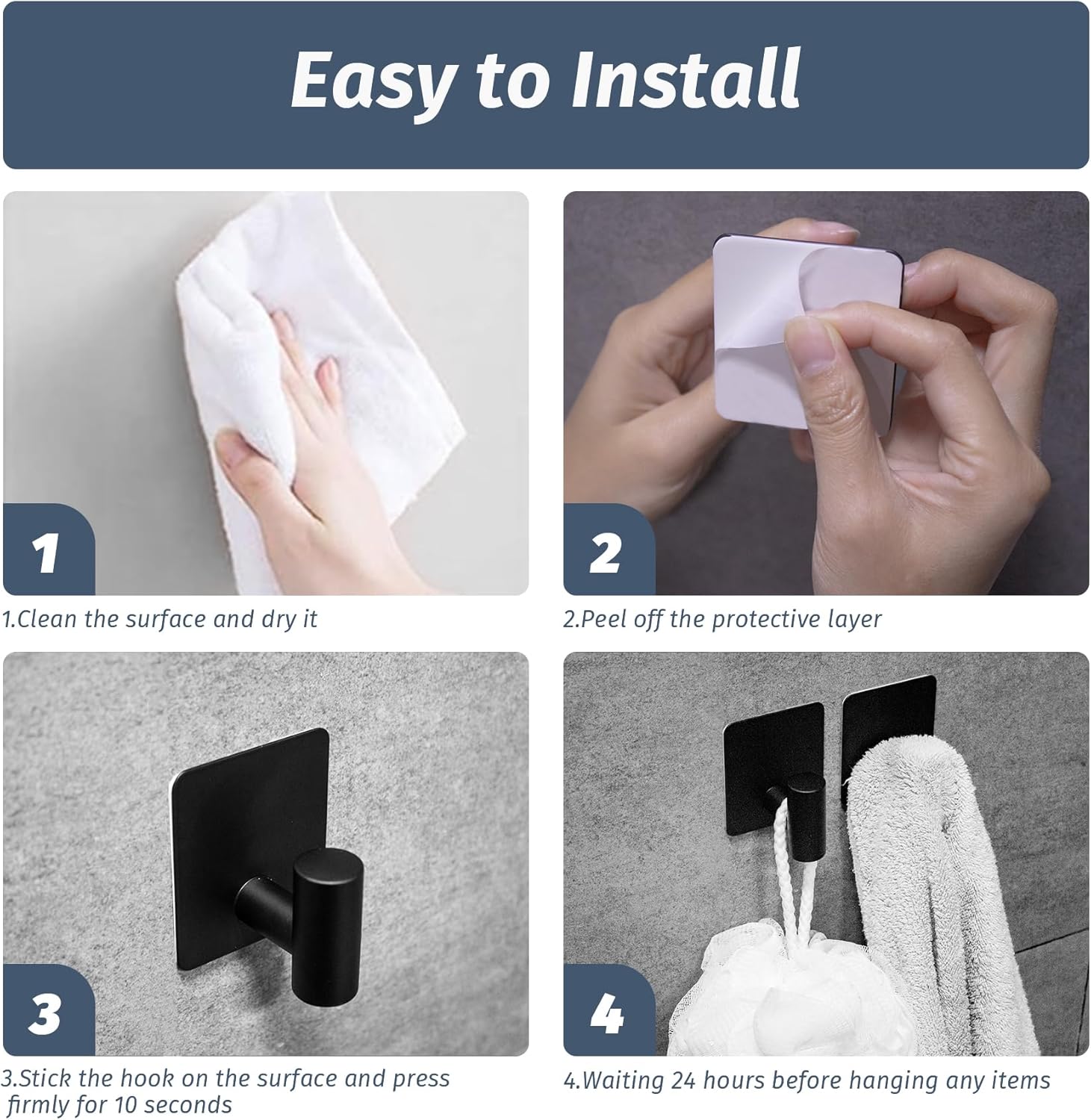 Easy to Install

1

1.Clean the surface and dry it

2

2.Peel off the protective layer

3

3.Stick the hook on the surface and press firmly for 10 seconds

4

4.Waiting 24 hours before hanging any items