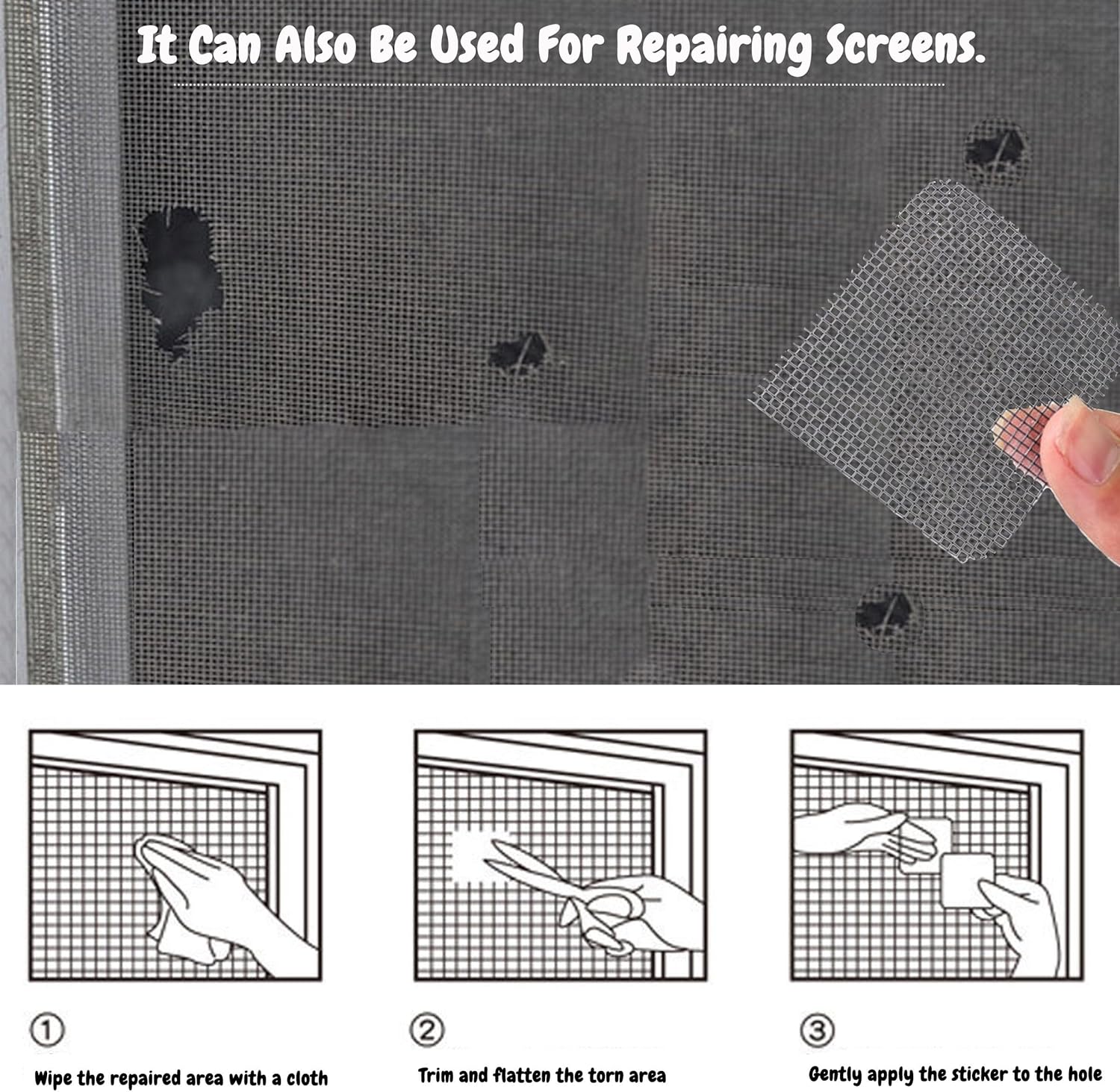 It Can Also Be Used For Repairing Screens.

①

Wipe the repaired area with a cloth

②

Trim and flatten the torn area

③

Gently apply the sticker to the hole